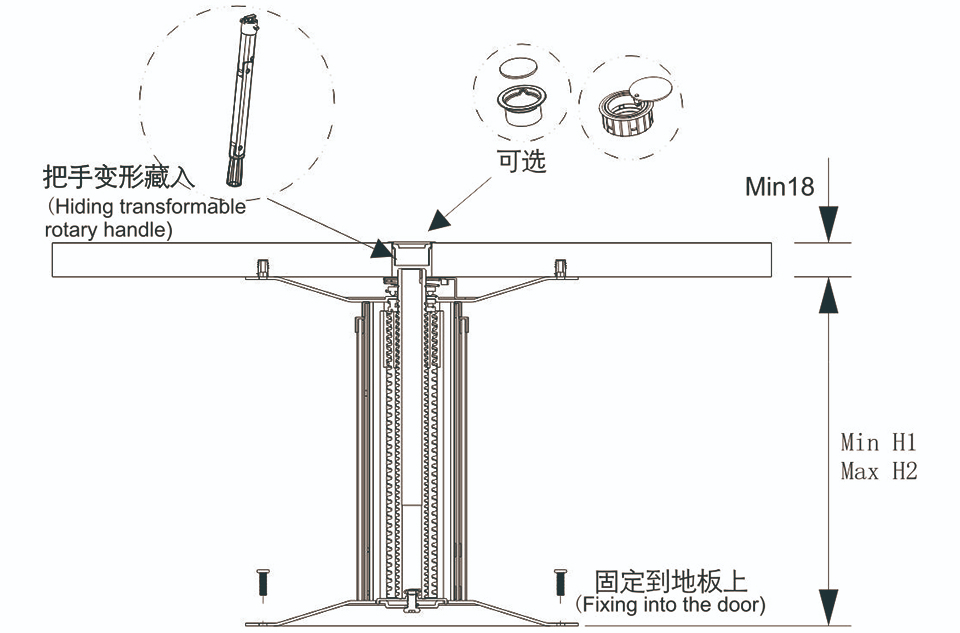 把手变形藏入
(Hiding transformable rotary handle)

可选

Min18

Min H1
Max H2

固定到地板上
(Fixing into the door)